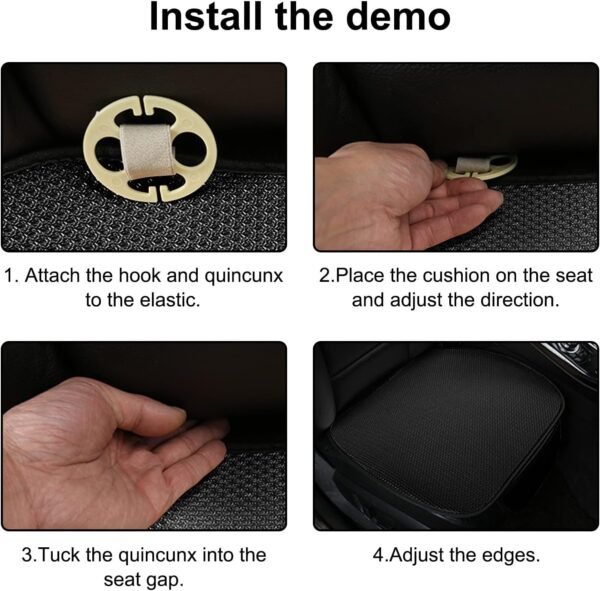 Install the demo

1. Attach the hook and quincunx to the elastic.

2.Place the cushion on the seat and adjust the direction.

3.Tuck the quincunx into the seat gap.

4.Adjust the edges.