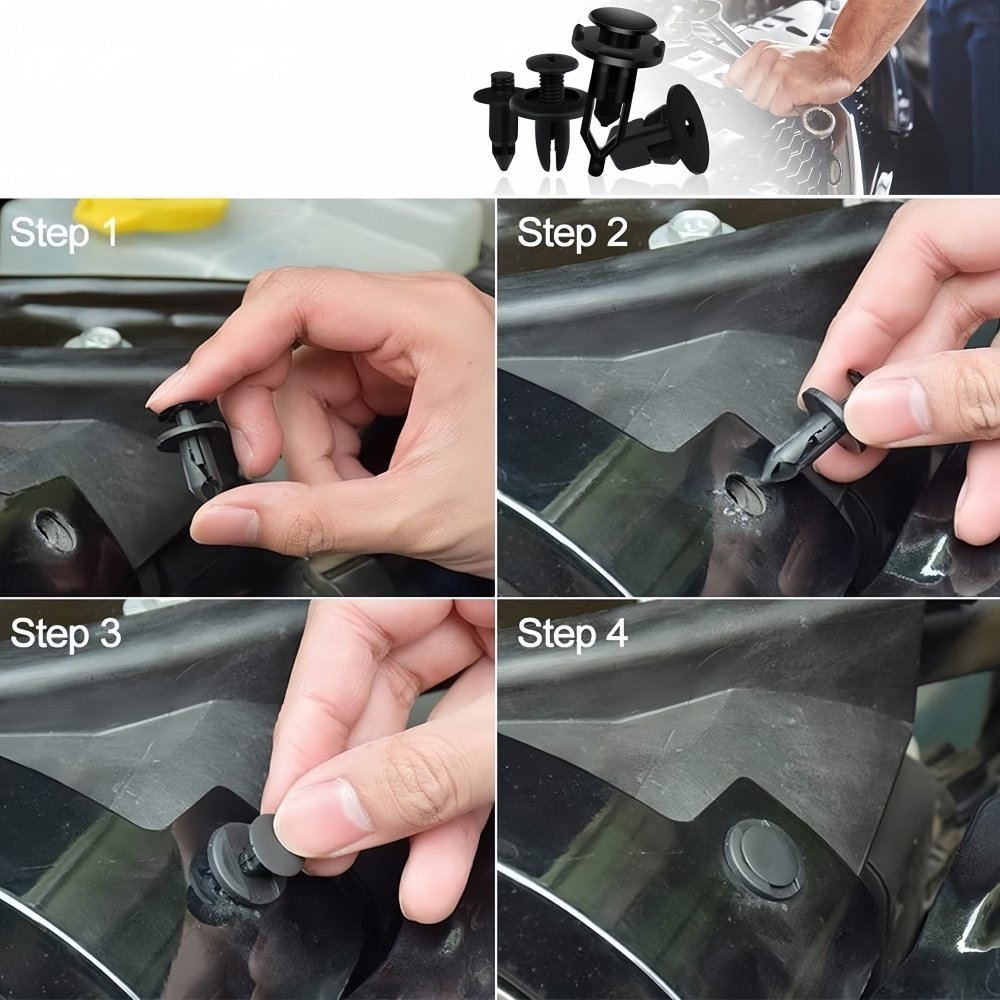 Step 1

Step 2

Step 3

Step 4